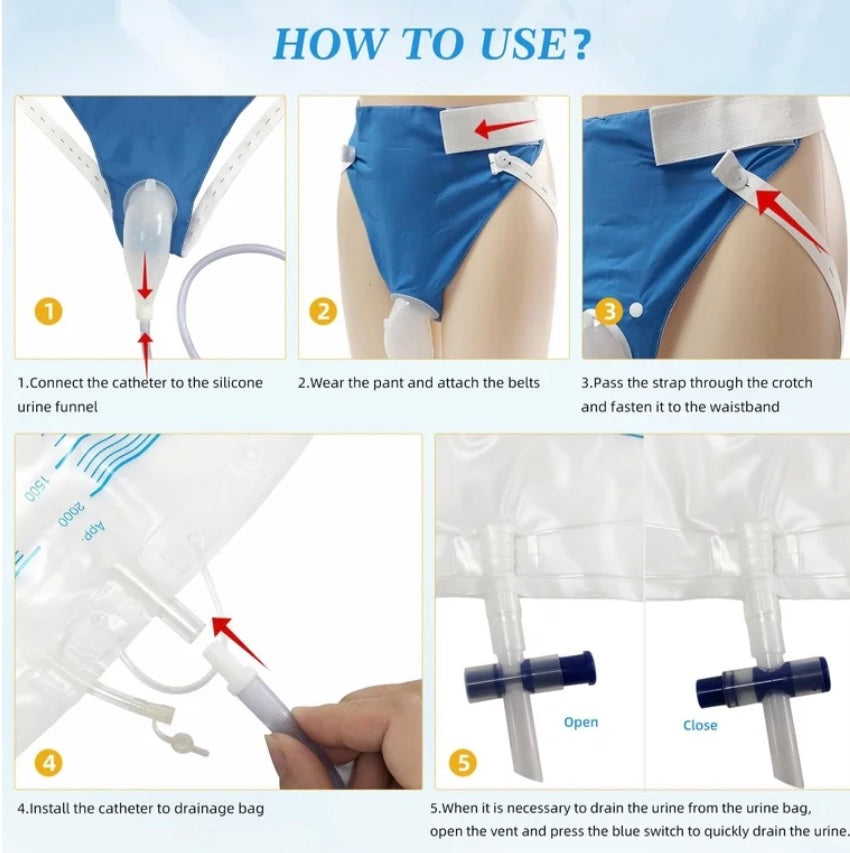 HOW TO USE?

1

2

3

1.Connect the catheter to the silicone urine funnel

2.Wear the pant and attach the belts

3.Pass the strap through the crotch and fasten it to the waistband

1500

App. 2000

4

Open

Close

5

4.Install the catheter to drainage bag

5.When it is necessary to drain the urine from the urine bag, open the vent and press the blue switch to quickly drain the urine.